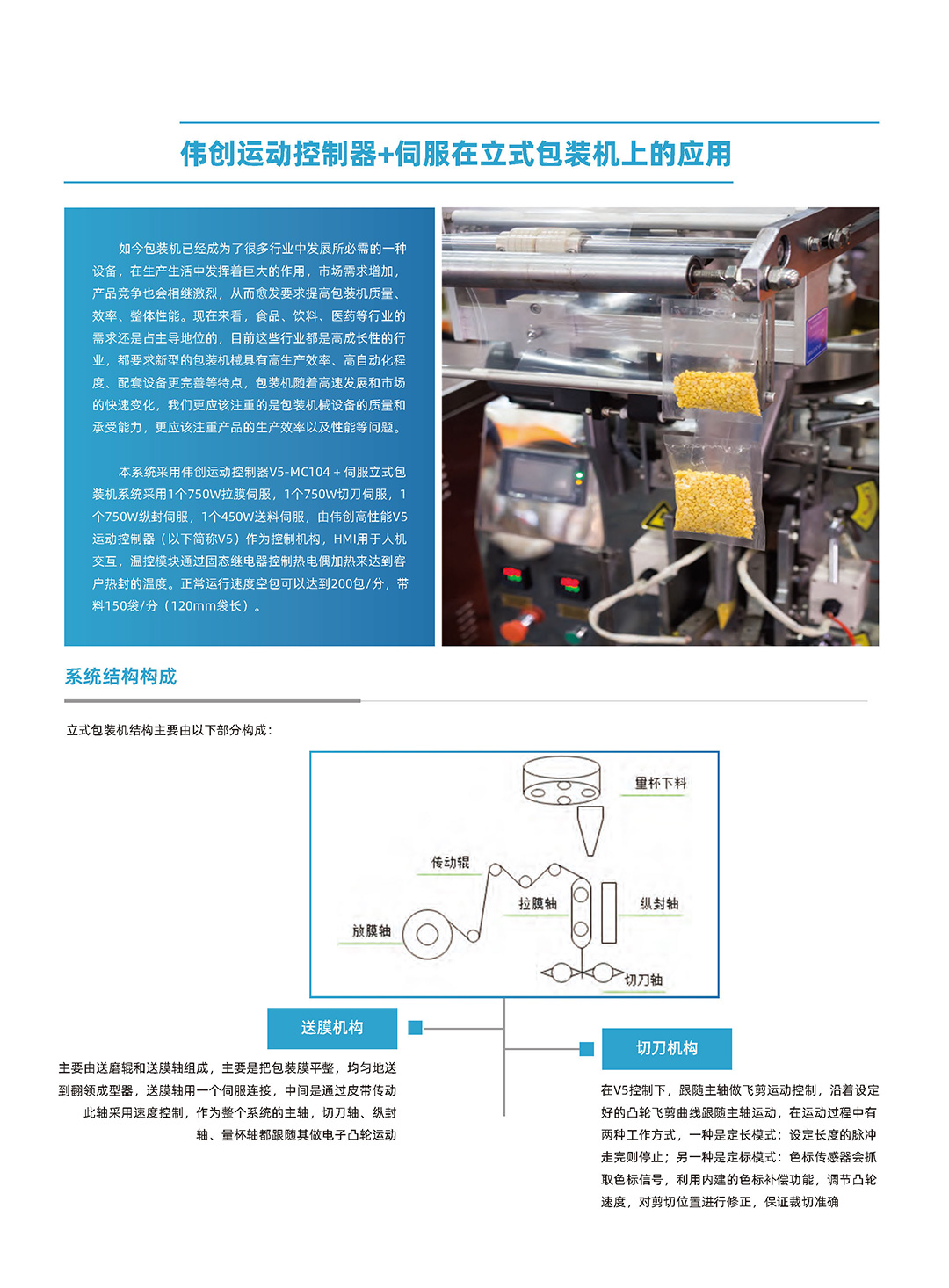 伟创运动控制器+伺服在立式包装机上的应用

如今包装机已经成为了很多行业中发展所必需的一种设备，在生产生活中发挥着巨大的作用，市场需求增加，产品竞争也会相继激烈，从而愈发要求提高包装机质量、效率、整体性能。现在来看，食品、饮料、医药等行业的需求还是占主导地位的，目前这些行业都是高成长性的行业，都要求新型的包装机械具有高生产效率、高自动化程度、配套设备更完善等特点，包装机随着高速发展和市场的快速变化，我们更应该注重的是包装机械设备的质量和承受能力，更应该注重产品的生产效率以及性能等问题。

本系统采用伟创运动控制器V5-MC104 + 伺服立式包装机系统采用1个750W拉膜伺服，1个750W切刀伺服，1个750W纵封伺服，1个450W送料伺服，由伟创高性能V5运动控制器（以下简称V5）作为控制机构，HMI用于人机交互，温控模块通过固态继电器控制热电偶加热来达到客户热封的温度。正常运行速度空包可以达到200包/分，带料150袋/分（120mm袋长）。

系统结构构成

立式包装机结构主要由以下部分构成：

量杯下料

传动辊

拉膜轴

纵封轴

放膜轴

切刀轴

送膜机构

主要由送磨辊和送膜轴组成，主要是把包装膜平整，均匀地送到翻领成型器，送膜轴用一个伺服连接，中间是通过皮带传动此轴采用速度控制，作为整个系统的主轴，切刀轴、纵封轴、量杯轴都跟随其做电子凸轮运动

切刀机构

在V5控制下，跟随主轴做飞剪运动控制，沿着设定好的凸轮飞剪曲线跟随主轴运动，在运动过程中有两种工作方式，一种是定长模式：设定长度的脉冲走完则停止；另一种是定标模式：色标传感器会抓取色标信号，利用内建的色标补偿功能，调节凸轮速度，对剪切位置进行修正，保证裁切准确